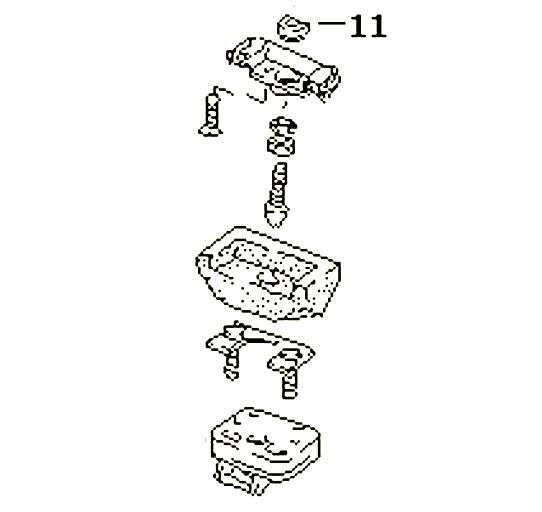 11