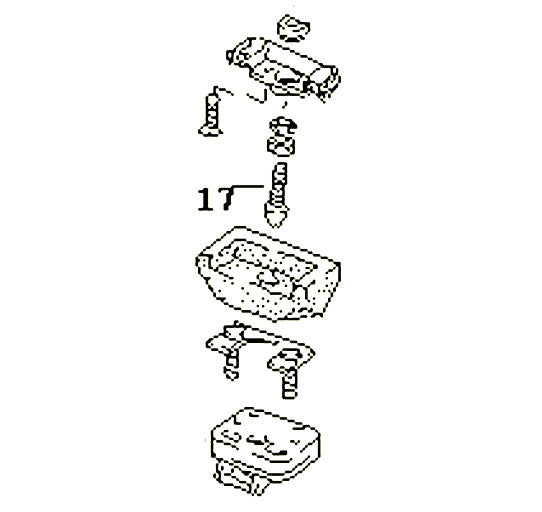 17