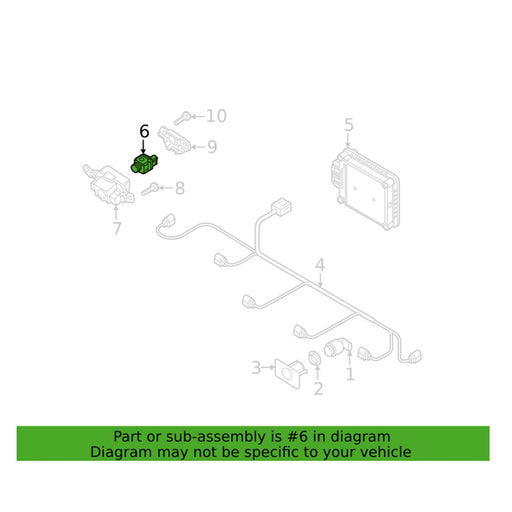 10
6
9
5
8
7
4
3
2
1

Part or sub-assembly is #6 in diagram
Diagram may not be specific to your vehicle