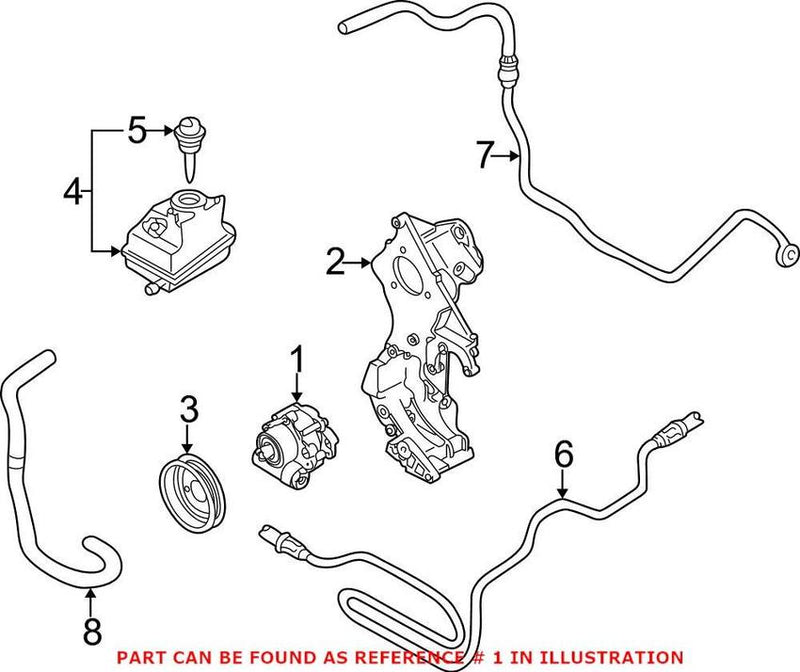 5
4
7
2
1
3
6
8
PART CAN BE FOUND AS REFERENCE # 1 IN ILLUSTRATION