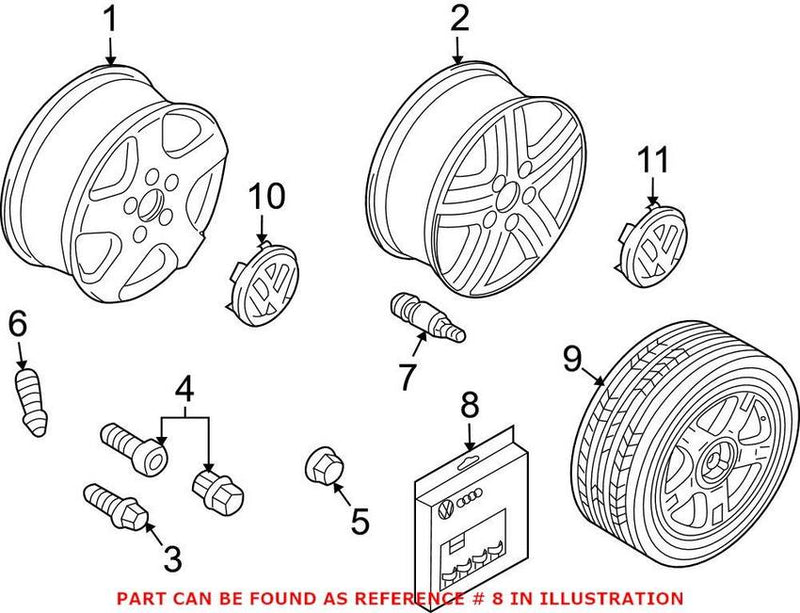 1
2
11
10
6
7
9
4
8
5
3
PART CAN BE FOUND AS REFERENCE # 8 IN ILLUSTRATION