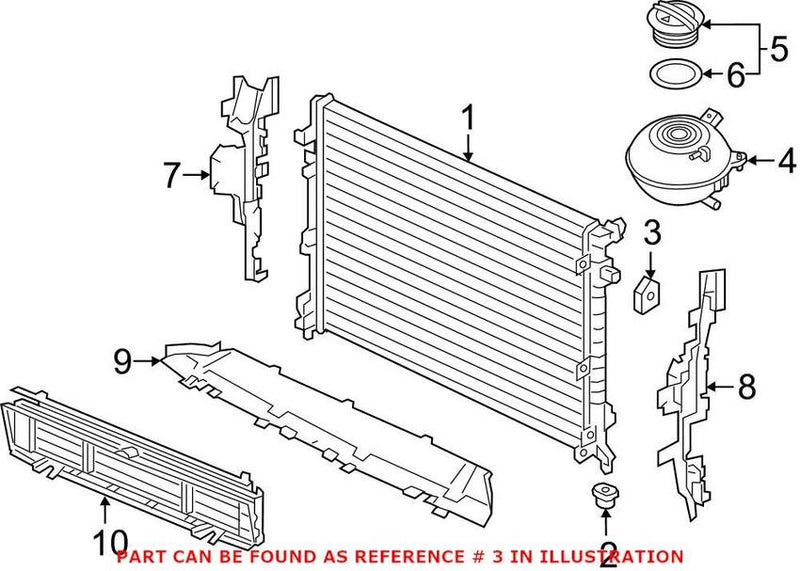 5
6
1
4
7
3
9
8
10
2
PART CAN BE FOUND AS REFERENCE # 3 IN ILLUSTRATION