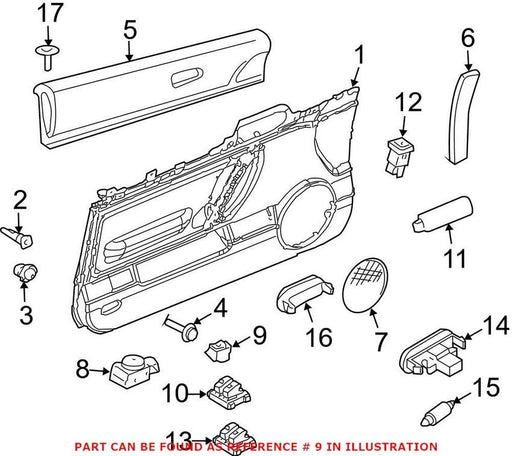 17
5
1
6
12
2
3
11
4
9
16
7
14
8
10
15
13
PART CAN BE FOUND AS REFERENCE # 9 IN ILLUSTRATION