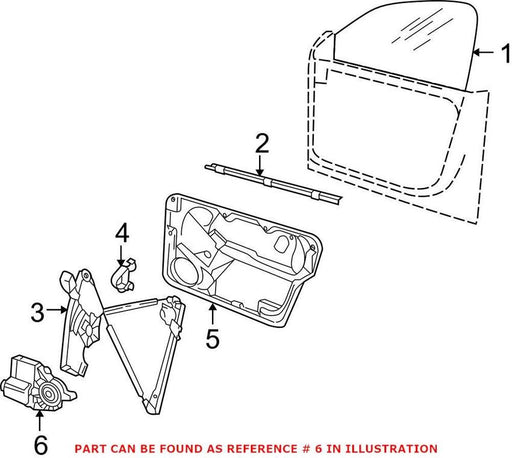 1

2

4

3

5

6

PART CAN BE FOUND AS REFERENCE # 6 IN ILLUSTRATION