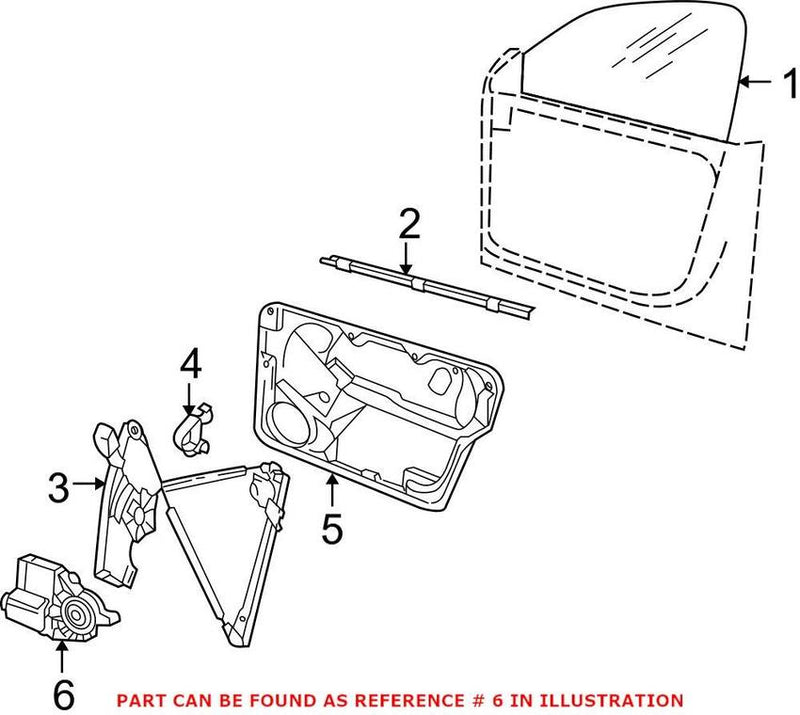 1
2
4
3
5
6
PART CAN BE FOUND AS REFERENCE # 6 IN ILLUSTRATION