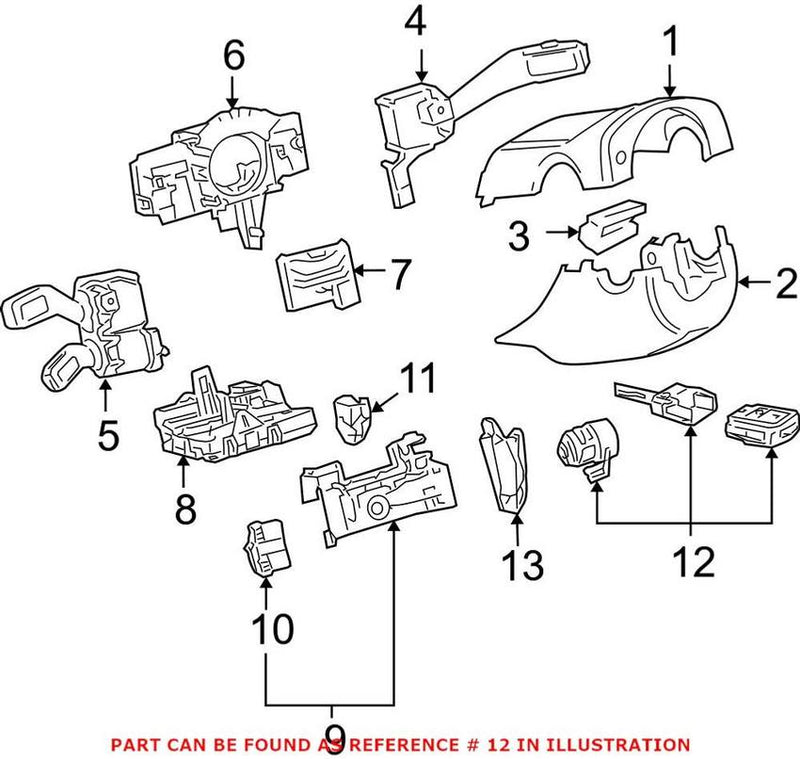 6
4
1
3
7
2
5
11
8
13
12
10
9
PART CAN BE FOUND AS REFERENCE # 12 IN ILLUSTRATION