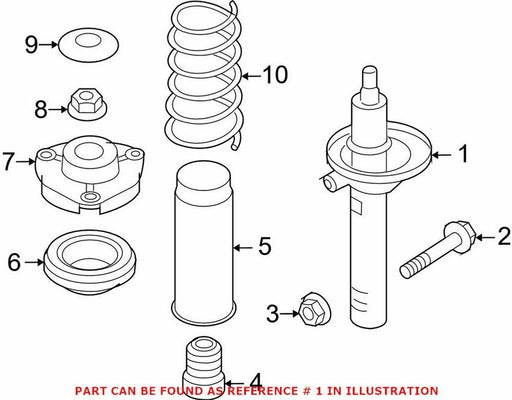 9
10
8
7
1
2
6
5
3
4
PART CAN BE FOUND AS REFERENCE # 1 IN ILLUSTRATION