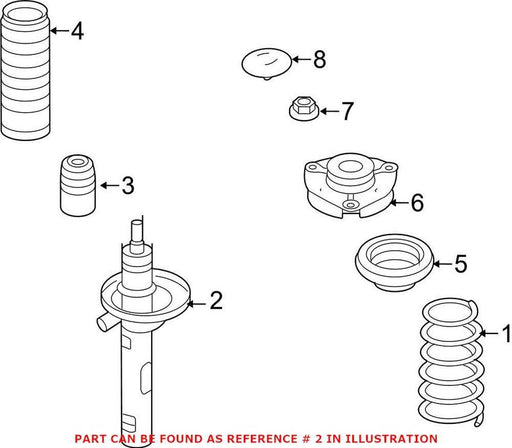 4

8

7

3

6

5

2

1

PART CAN BE FOUND AS REFERENCE # 2 IN ILLUSTRATION