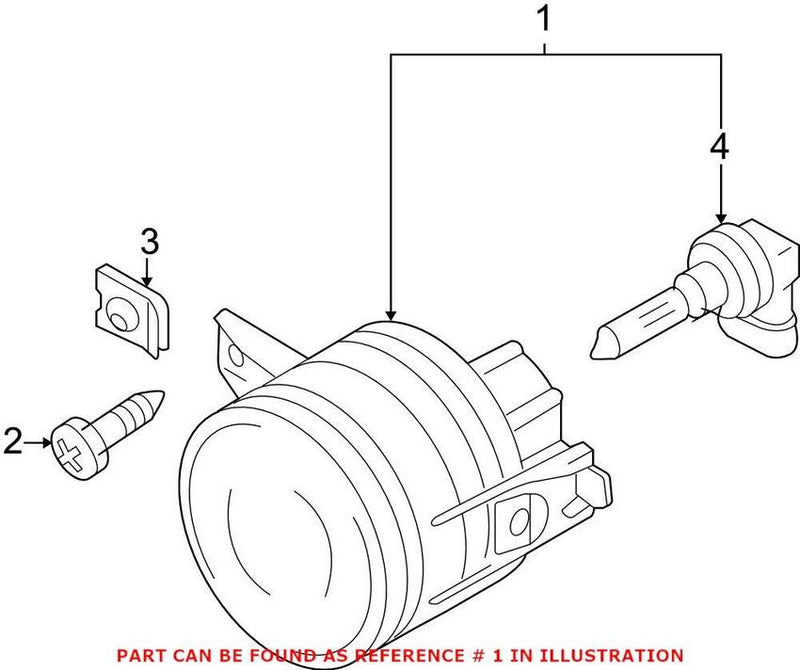 1

4

3

2

PART CAN BE FOUND AS REFERENCE # 1 IN ILLUSTRATION