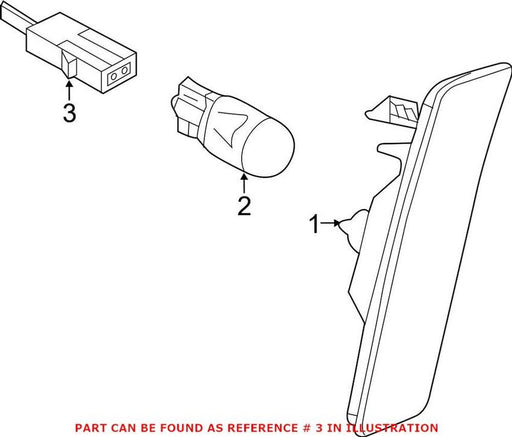 3

2

1

PART CAN BE FOUND AS REFERENCE # 3 IN ILLUSTRATION