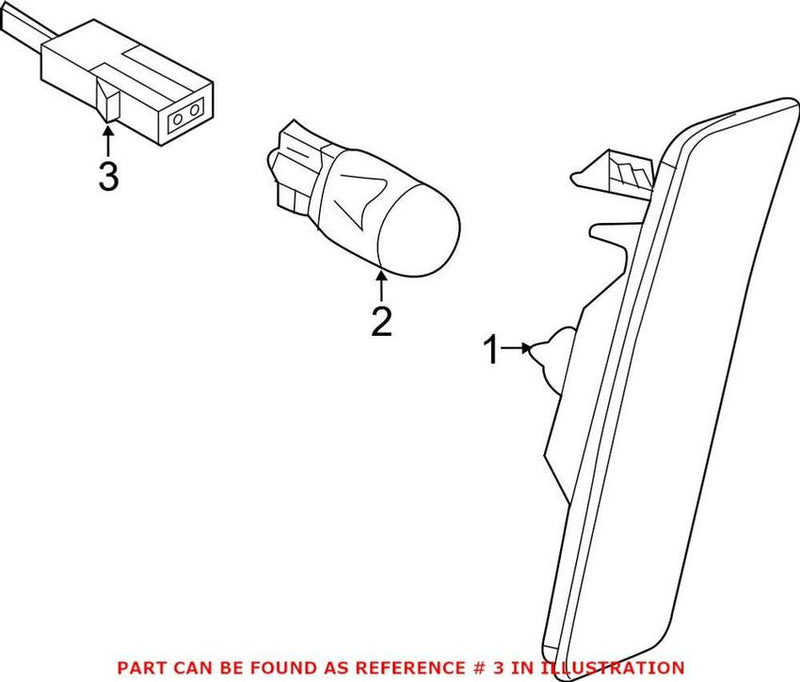 3

2

1

PART CAN BE FOUND AS REFERENCE # 3 IN ILLUSTRATION