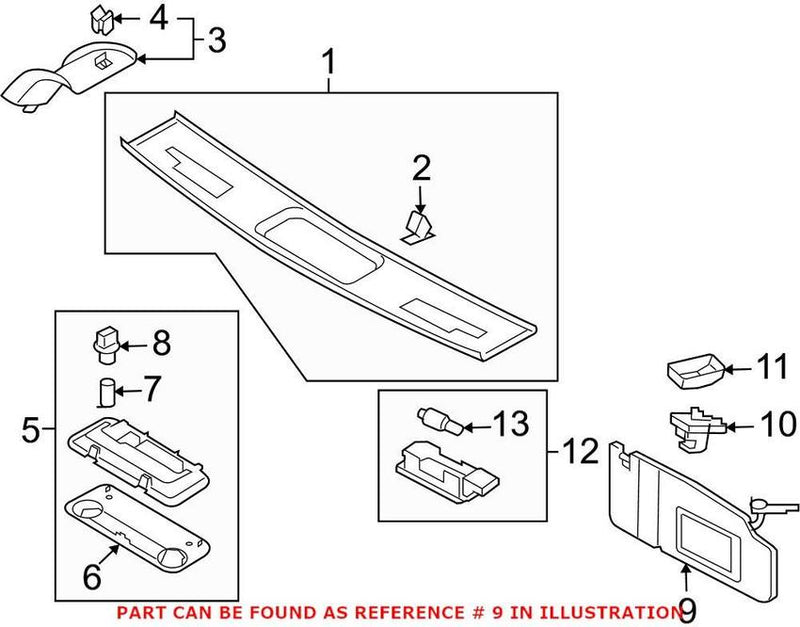 4
3
1
2
8
7
5
6
11
10
13
12
9
PART CAN BE FOUND AS REFERENCE # 9 IN ILLUSTRATION