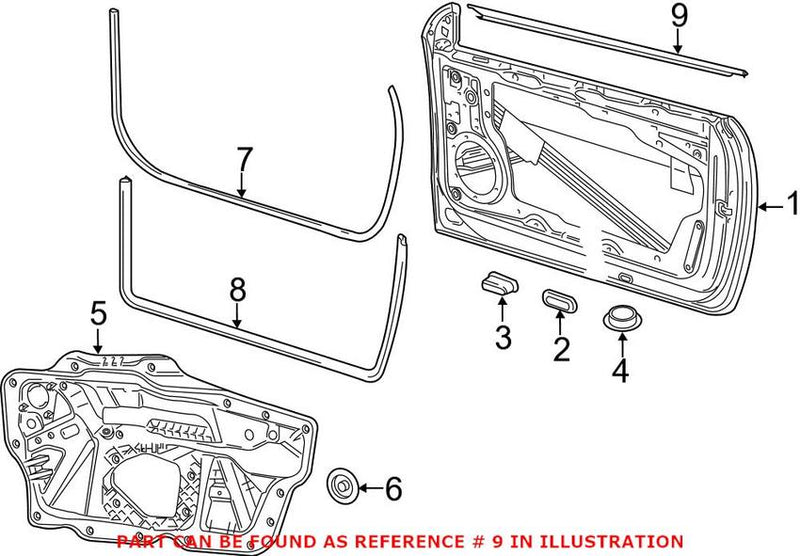 9
7
1
8
5
3
2
4
6
PART CAN BE FOUND AS REFERENCE # 9 IN ILLUSTRATION