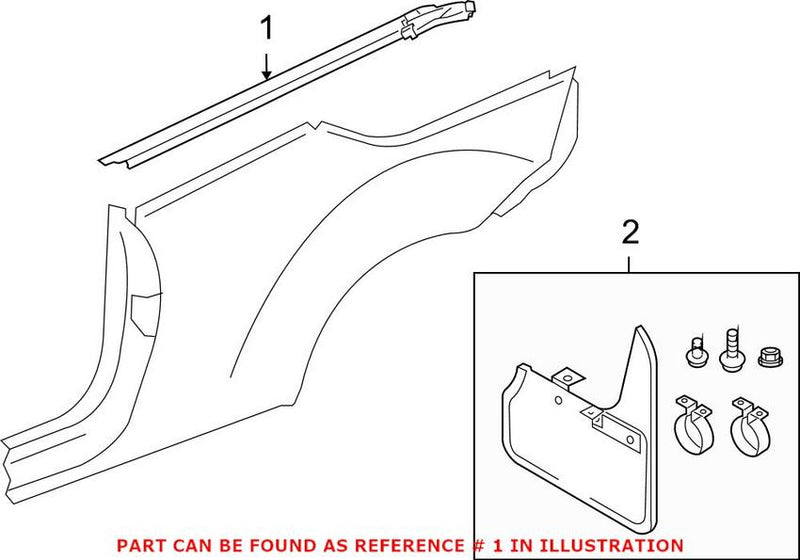 1

2

PART CAN BE FOUND AS REFERENCE # 1 IN ILLUSTRATION