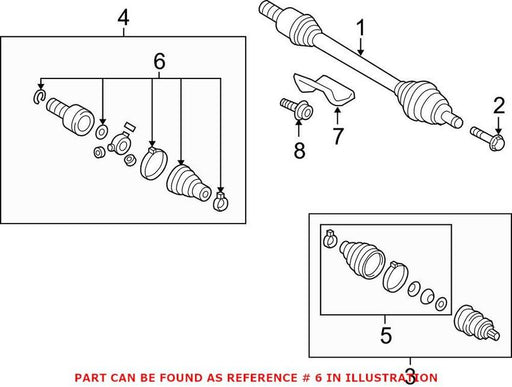 4
6
1
2
7
8
5
3
PART CAN BE FOUND AS REFERENCE # 6 IN ILLUSTRATION