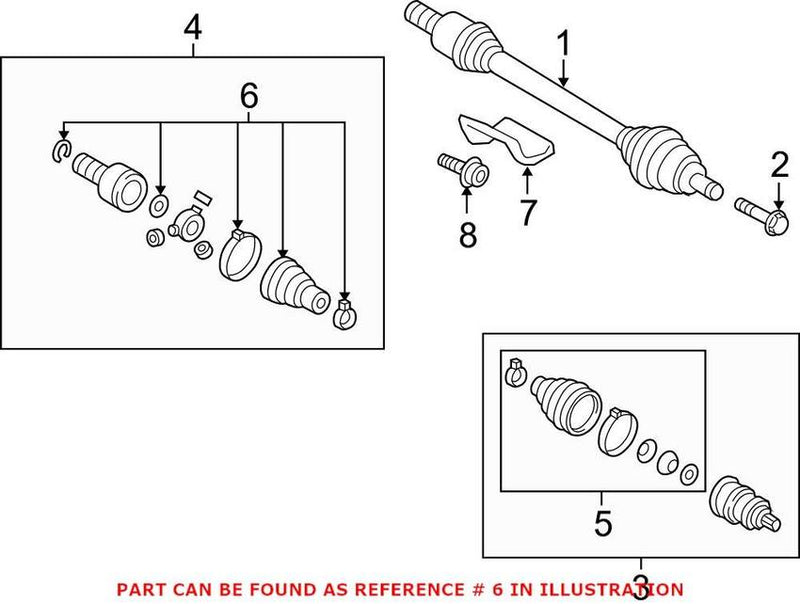 4
6
1
2
7
8
5
3
PART CAN BE FOUND AS REFERENCE # 6 IN ILLUSTRATION