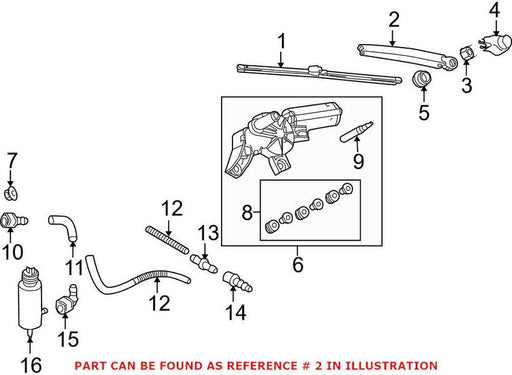 1
2
4
3
5
9
8
6
7
10
11
12
13
12
14
15
16
PART CAN BE FOUND AS REFERENCE # 2 IN ILLUSTRATION