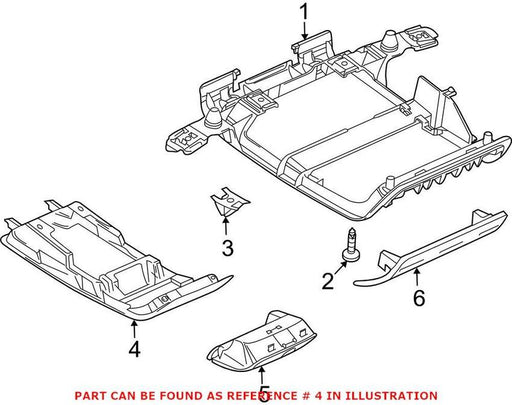 1
3
2
6
4
5
PART CAN BE FOUND AS REFERENCE # 4 IN ILLUSTRATION