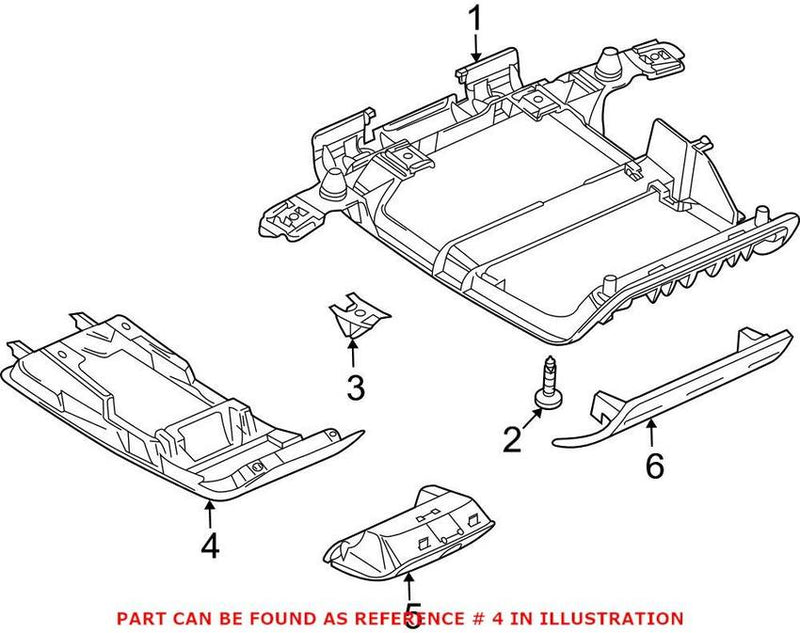 1

3

2

6

4

5

PART CAN BE FOUND AS REFERENCE # 4 IN ILLUSTRATION