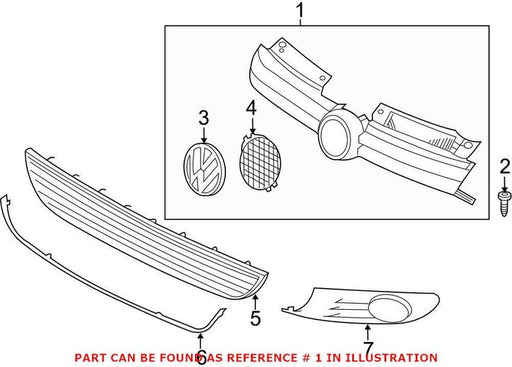 1

3

4

2

5

6

7

PART CAN BE FOUND AS REFERENCE # 1 IN ILLUSTRATION