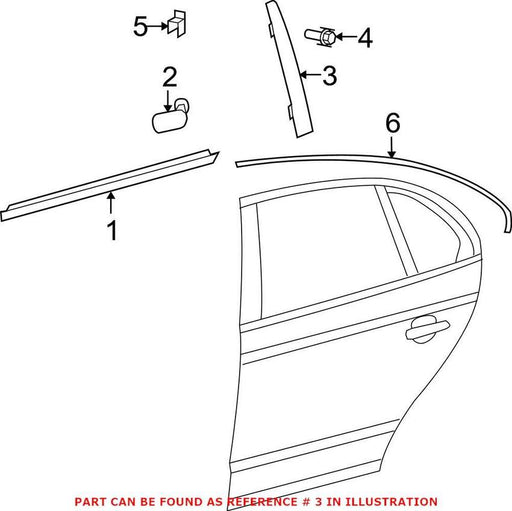 5

4

2

3

6

1

PART CAN BE FOUND AS REFERENCE # 3 IN ILLUSTRATION