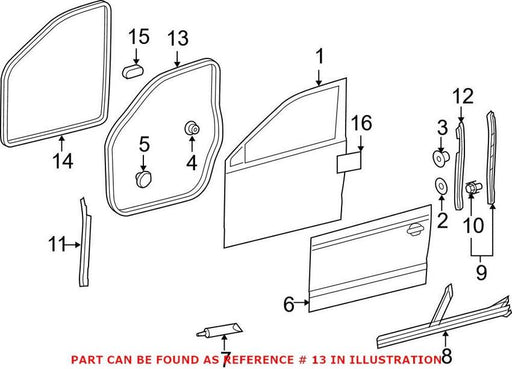 15
13
1
12
16
3
14
5
4
2
10
11
9
6
7
8
PART CAN BE FOUND AS REFERENCE # 13 IN ILLUSTRATION