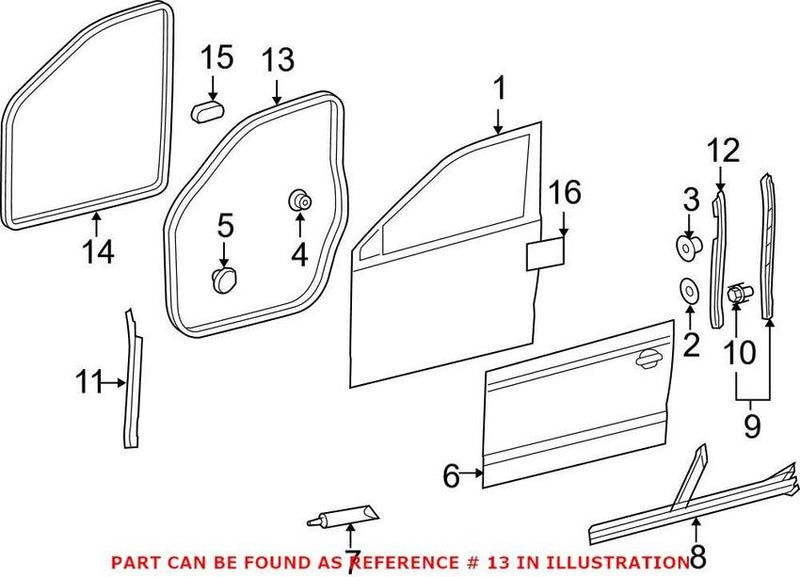 15
13
1
12
16
3
14
5
4
2
10
11
9
6
7
8
PART CAN BE FOUND AS REFERENCE # 13 IN ILLUSTRATION