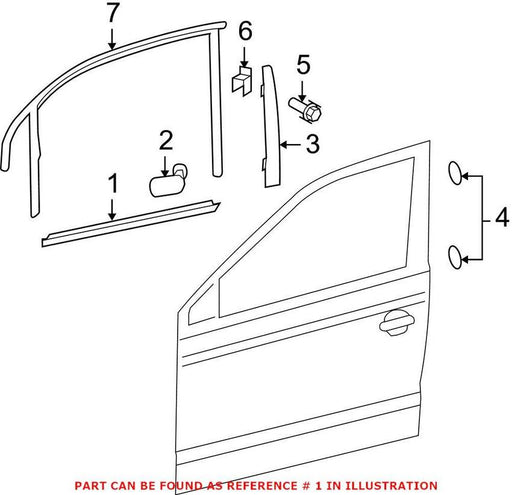 7
6
5
2
3
1
4

PART CAN BE FOUND AS REFERENCE # 1 IN ILLUSTRATION