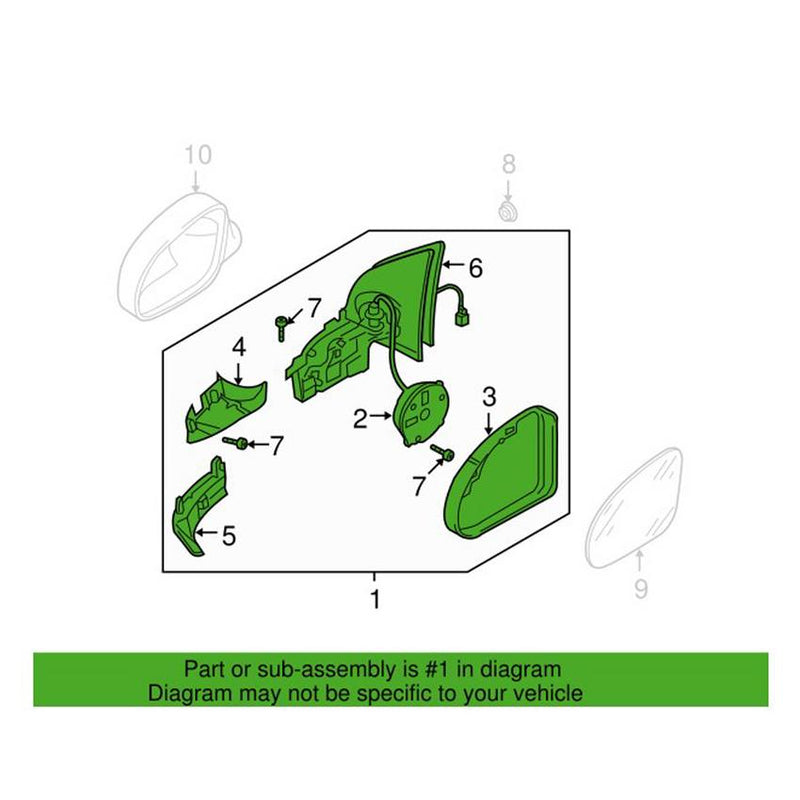 10

8

6

7

4

2

3

7

7

5

9

1

Part or sub-assembly is #1 in diagram
Diagram may not be specific to your vehicle