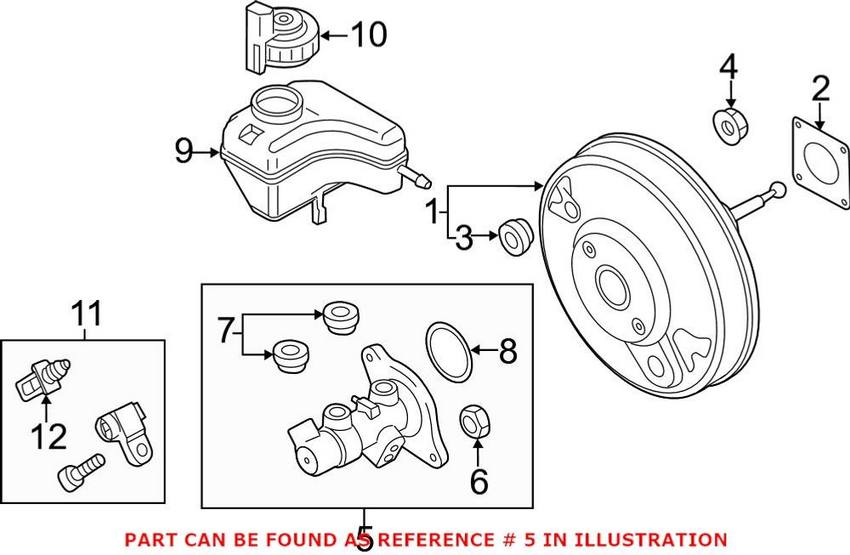 10
4
2
9
1
3
11
7
8
12
6
5
PART CAN BE FOUND AS REFERENCE # 5 IN ILLUSTRATION