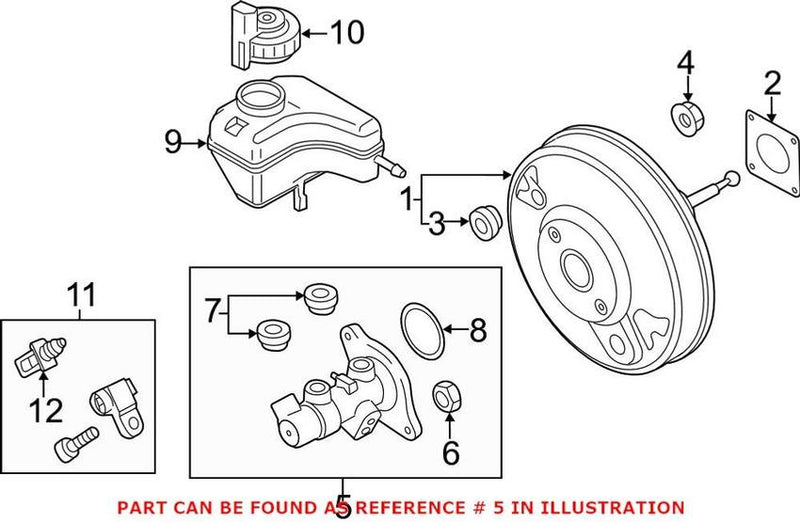 10
4
2
9
1
3
11
7
8
12
6
5
PART CAN BE FOUND AS REFERENCE # 5 IN ILLUSTRATION