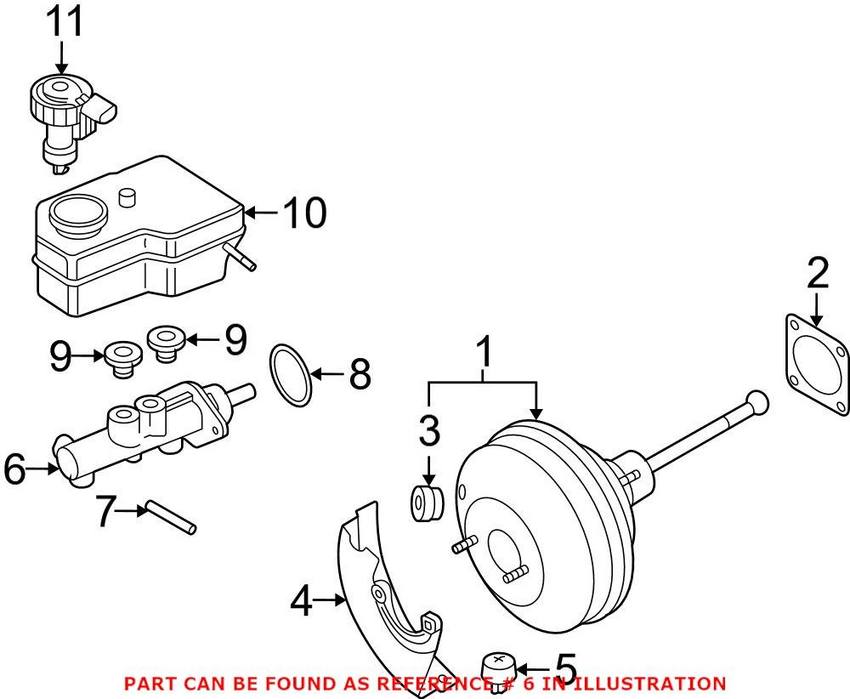 11

10

2

9

9

8

1

3

6

7

4

5

PART CAN BE FOUND AS REFERENCE # 6 IN ILLUSTRATION