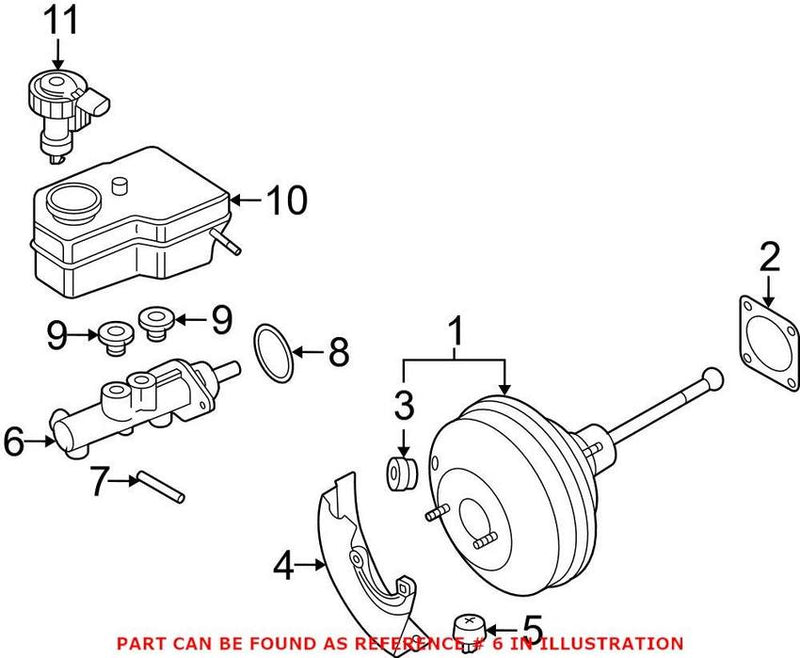 11
10
2
9
9
8
1
3
6
7
4
5
PART CAN BE FOUND AS REFERENCE # 6 IN ILLUSTRATION