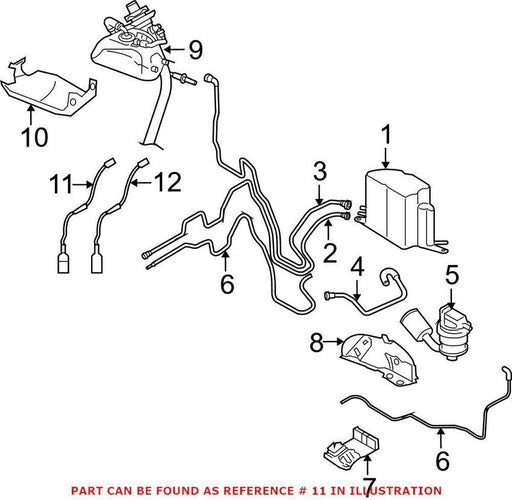 9
10
1
3
11
12
2
6
4
5
8
6
7
PART CAN BE FOUND AS REFERENCE # 11 IN ILLUSTRATION