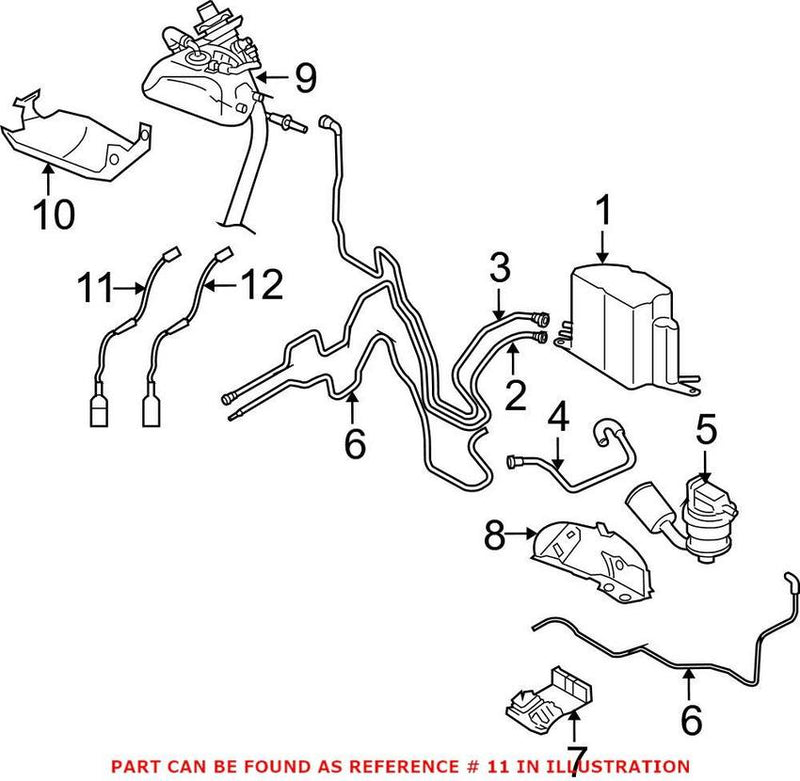 9
10
1
11
12
3
2
6
4
5
8
6
7
PART CAN BE FOUND AS REFERENCE # 11 IN ILLUSTRATION