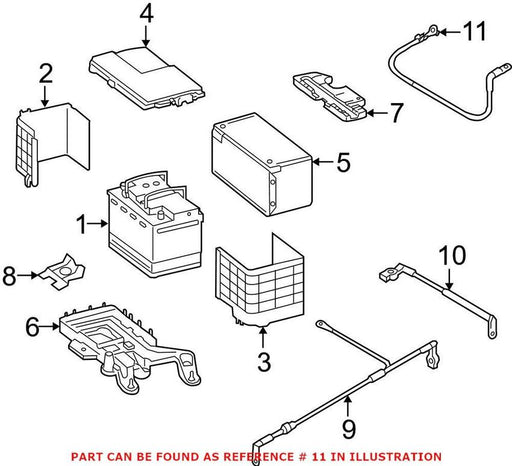 4
11
2
7
5
1
10
8
6
3
9
PART CAN BE FOUND AS REFERENCE # 11 IN ILLUSTRATION