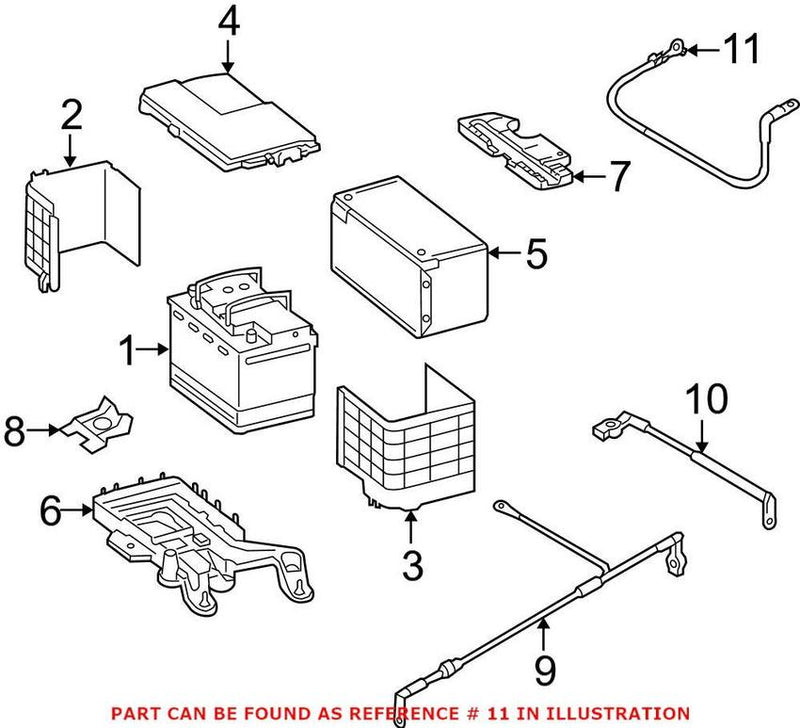 4
11
2
7
5
1
10
8
6
3
9
PART CAN BE FOUND AS REFERENCE # 11 IN ILLUSTRATION