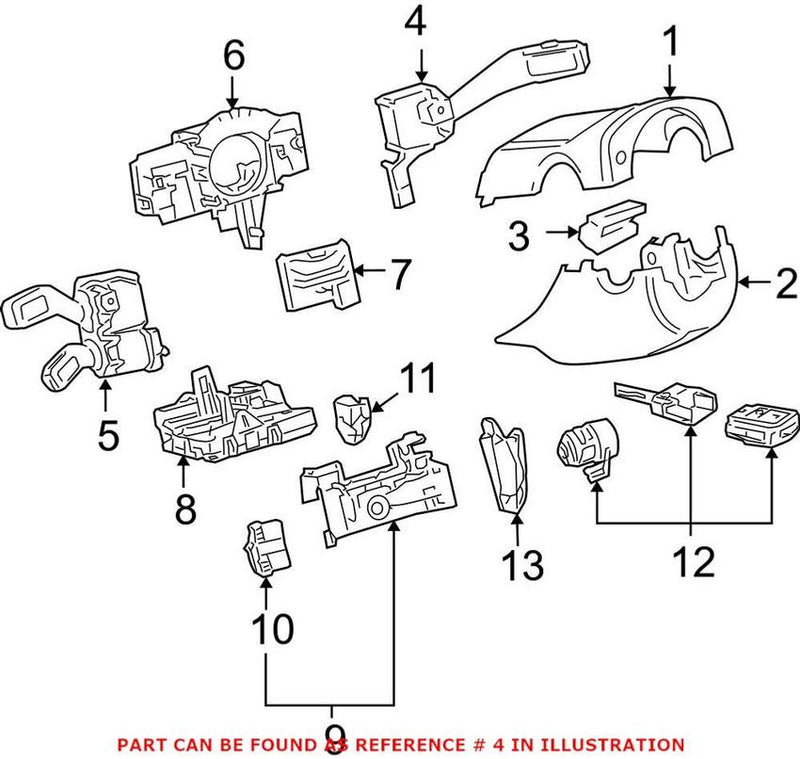 6
4
1
3
7
2
5
11
8
13
12
10
9
PART CAN BE FOUND AS REFERENCE # 4 IN ILLUSTRATION