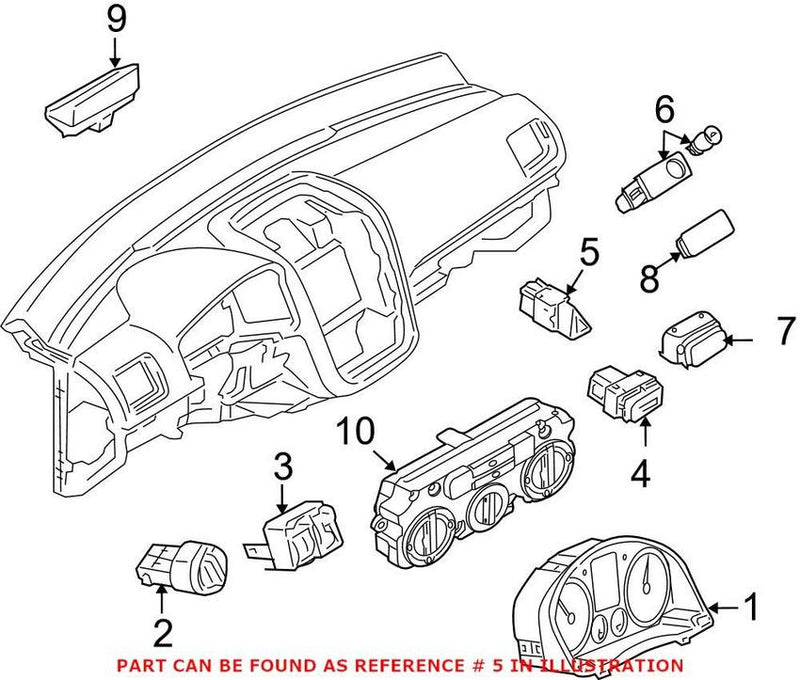 9
6
5
8
7
10
4
3
2
1
PART CAN BE FOUND AS REFERENCE # 5 IN ILLUSTRATION