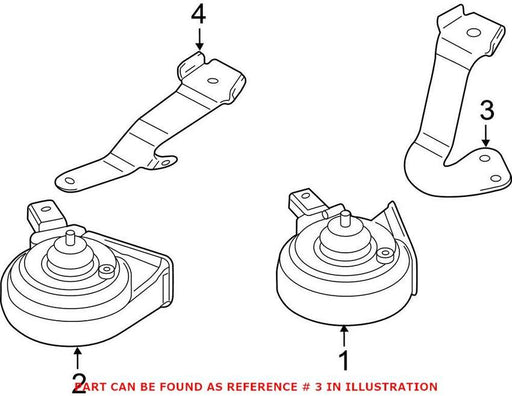 4

3

2

1

PART CAN BE FOUND AS REFERENCE # 3 IN ILLUSTRATION