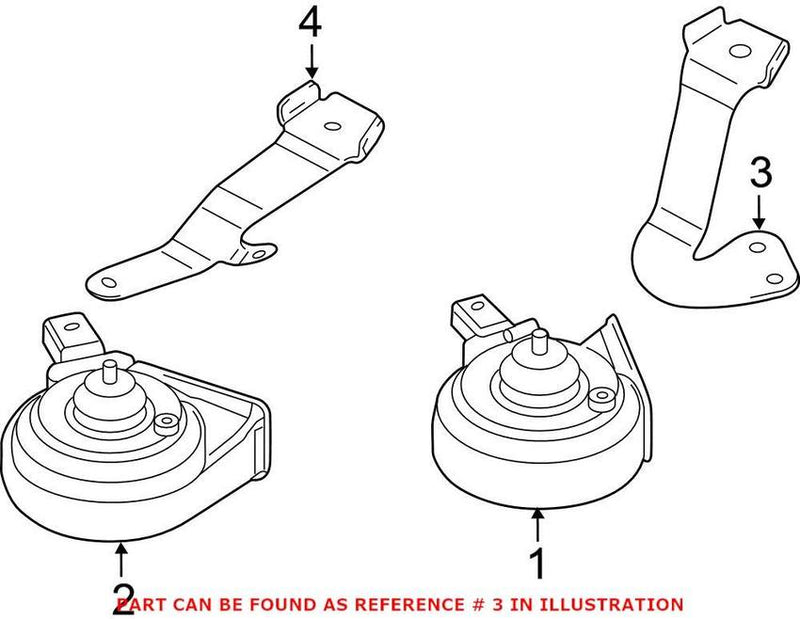 4

3

2

1

PART CAN BE FOUND AS REFERENCE # 3 IN ILLUSTRATION