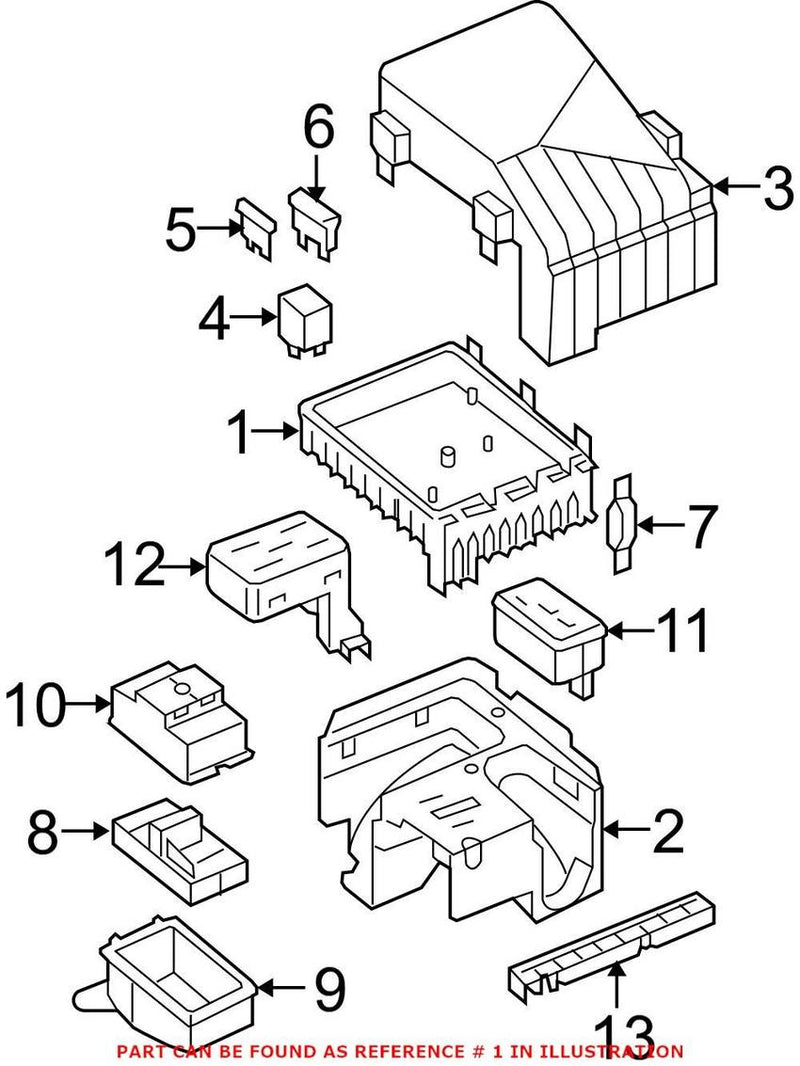 6
3
5
4
1
7
12
11
10
2
8
9
13
PART CAN BE FOUND AS REFERENCE # 1 IN ILLUSTRATION