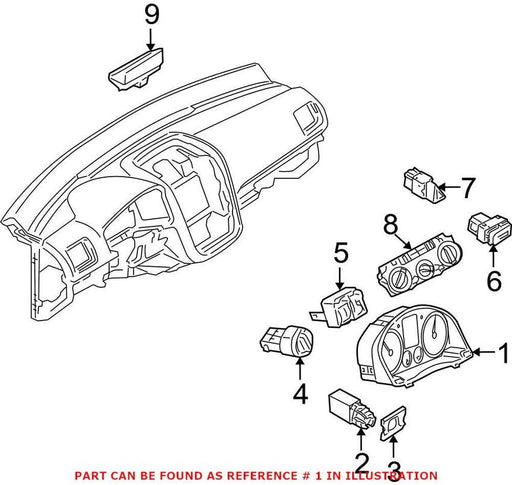 9

7

8

6

5

1

4

2

3

PART CAN BE FOUND AS REFERENCE # 1 IN ILLUSTRATION