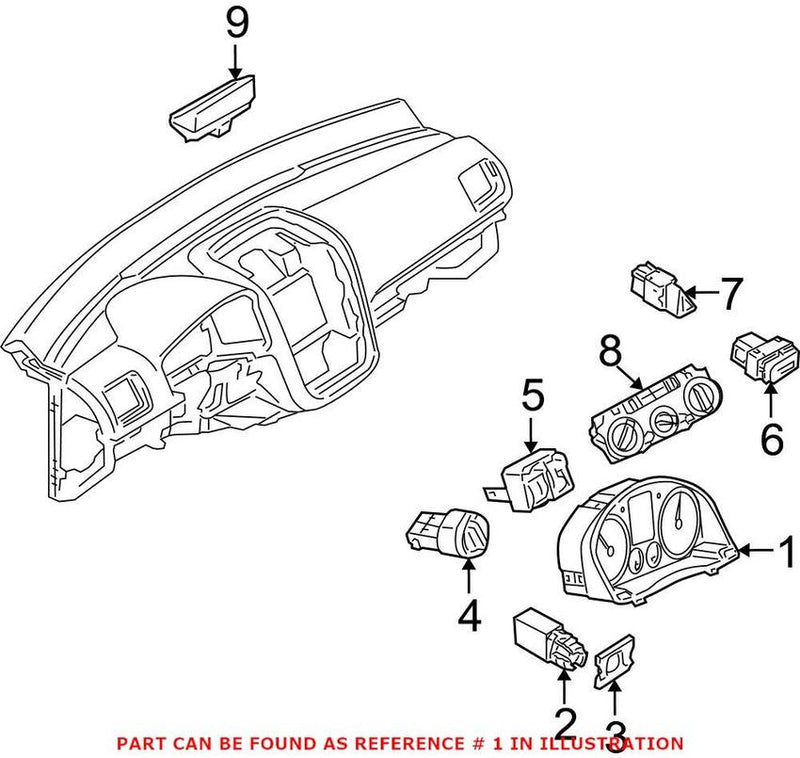 9

7

8

6

5

1

4

2

3

PART CAN BE FOUND AS REFERENCE # 1 IN ILLUSTRATION