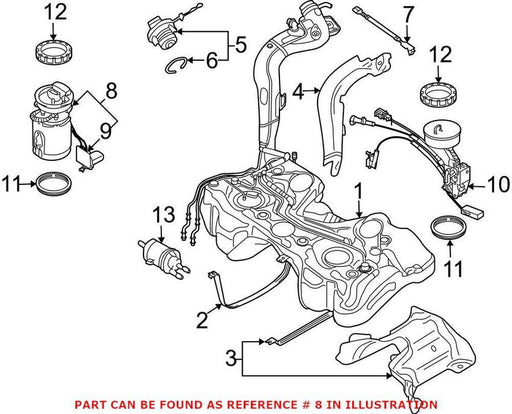 12
5
6
7
12
8
4
9
11
10
1
13
11
2
3
PART CAN BE FOUND AS REFERENCE # 8 IN ILLUSTRATION