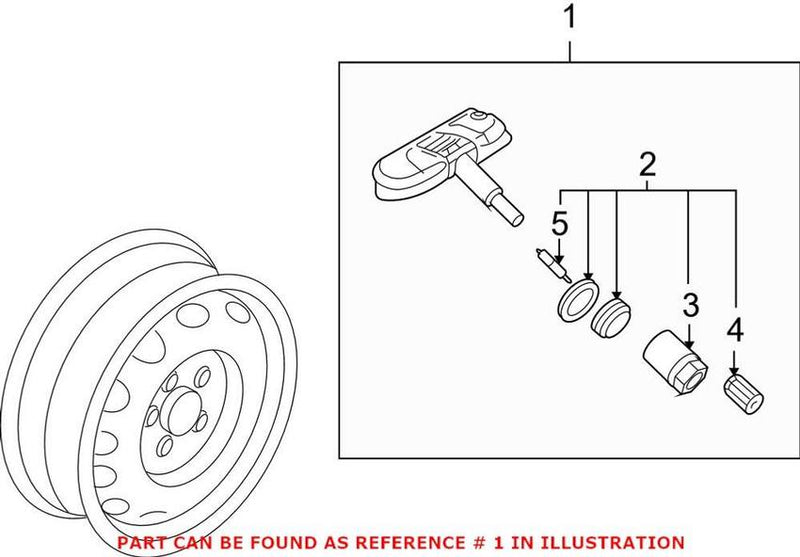 1

2

5

3

4

PART CAN BE FOUND AS REFERENCE # 1 IN ILLUSTRATION