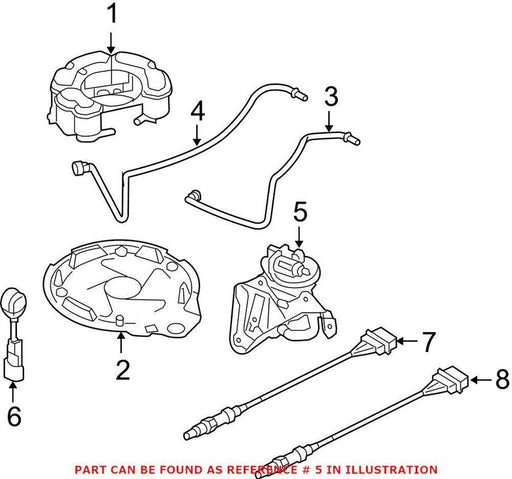 1
4
3
5
2
6
7
8
PART CAN BE FOUND AS REFERENCE # 5 IN ILLUSTRATION