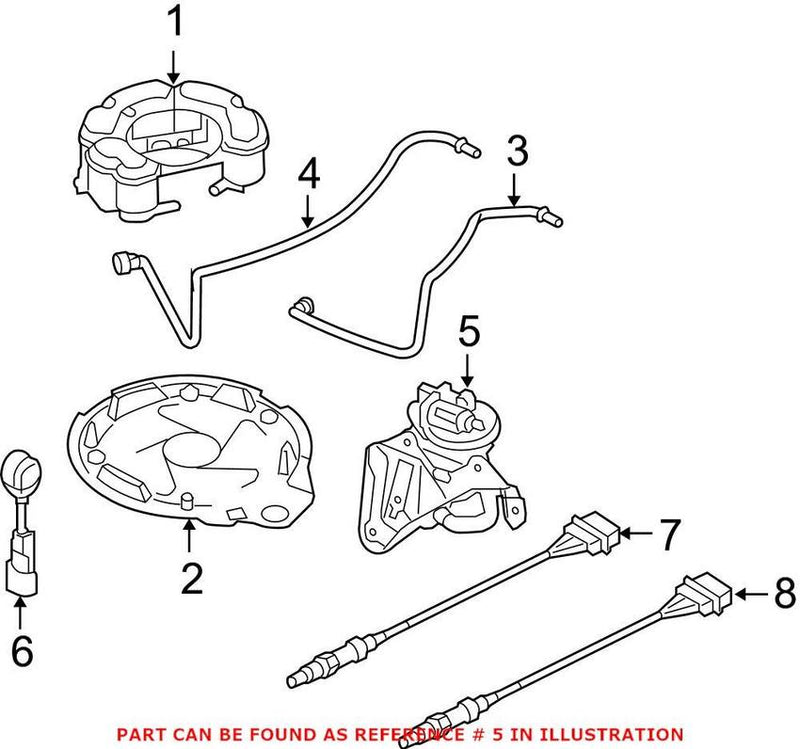 1
4
3
5
2
6
7
8
PART CAN BE FOUND AS REFERENCE # 5 IN ILLUSTRATION