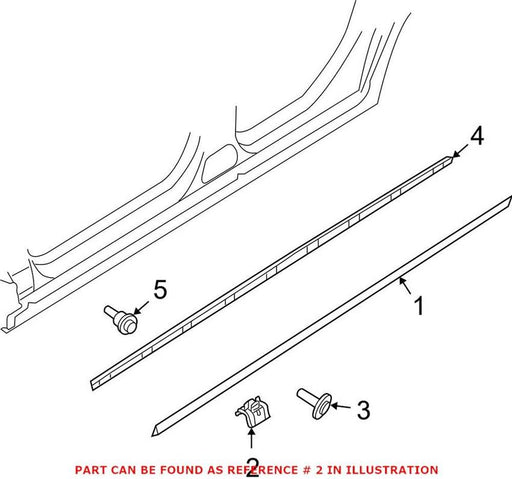 4

5

1

3

2

PART CAN BE FOUND AS REFERENCE # 2 IN ILLUSTRATION