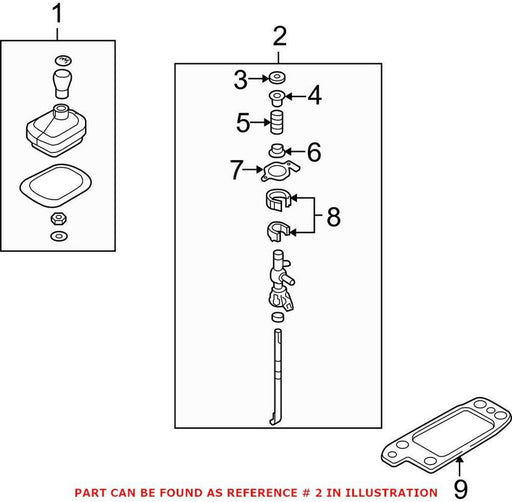 1

2

3

4

5

6

7

8

9

PART CAN BE FOUND AS REFERENCE # 2 IN ILLUSTRATION